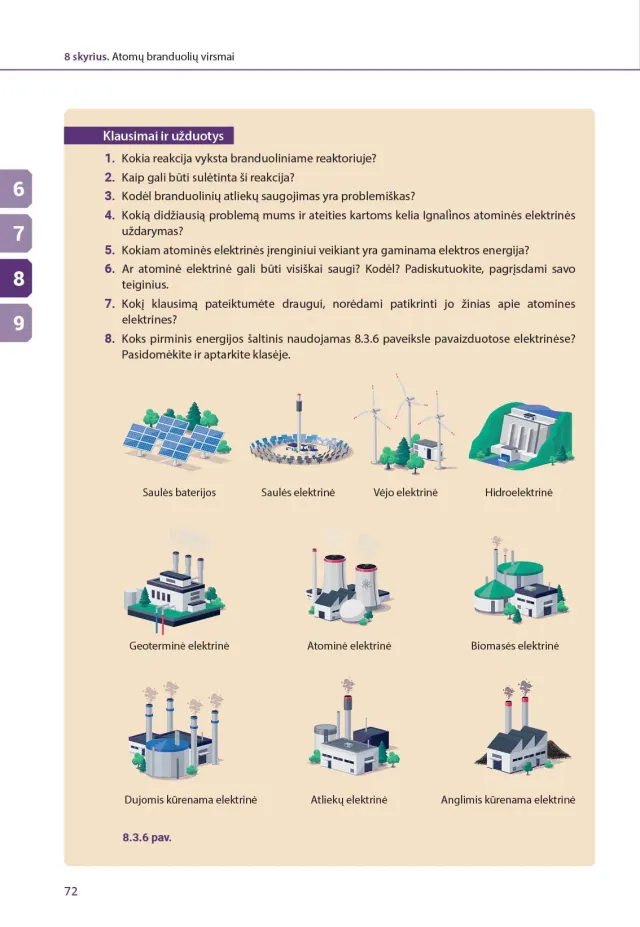 8 skyrius. Atomų branduolių virsmai

6
7
8
9

Klausimai ir užduotys

1. Kokia reakcija vyksta branduoliniame reaktoriuje?
2. Kaip gali būti sulėtinta ši reakcija?
3. Kodėl branduolinių atliekų saugojimas yra problemiškas?
4. Kokią didžiausią problemą mums ir ateities kartoms kelia Ignalinos atominės elektrinės uždarymas?
5. Kokiam atominės elektrinės įrenginiui veikiant yra gaminama elektros energija?
6. Ar atominė elektrinė gali būti visiškai saugi? Kodėl? Padiskutuokite, pagrįsdami savo teiginius.
7. Kokį klausimą pateiktumėte draugui, norėdami patikrinti jo žinias apie atomines elektrines?
8. Koks pirminis energijos šaltinis naudojamas 8.3.6 paveiksle pavaizduotose elektrinėse? Pasidomėkite ir aptarkite klasėje.

Saulės baterijos
Saulės elektrinė
Vėjo elektrinė
Hidroelektrinė
Geoterminė elektrinė
Atominė elektrinė
Biomasės elektrinė
Dujomis kūrenama elektrinė
Atliekų elektrinė
Anglimis kūrenama elektrinė

8.3.6 pav.

72