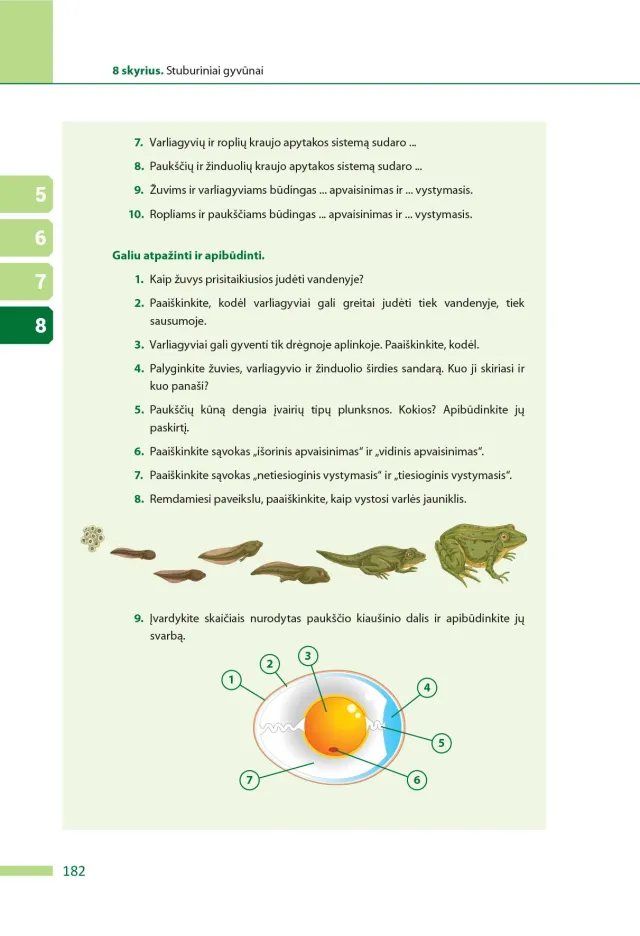 8 skyrius. Stuburiniai gyvūnai

5
6
7
8

7. Varliagyvių ir roplių kraujo apytakos sistemą sudaro ...
8. Paukščių ir žinduolių kraujo apytakos sistemą sudaro ...
9. Žuvims ir varliagyviams būdingas ... apvaisinimas ir ... vystymasis.
10. Ropliams ir paukščiams būdingas ... apvaisinimas ir ... vystymasis.

Galiu atpažinti ir apibūdinti.

1. Kaip žuvys prisitaikiusios judėti vandenyje?
2. Paaiškinkite, kodėl varliagyviai gali greitai judėti tiek vandenyje, tiek sausumoje.
3. Varliagyviai gali gyventi tik drėgnoje aplinkoje. Paaiškinkite, kodėl.
4. Palyginkite žuvies, varliagyvio ir žinduolio širdies sandarą. Kuo ji skiriasi ir kuo panaši?
5. Paukščių kūną dengia įvairių tipų plunksnos. Kokios? Apibūdinkite jų paskirtį.
6. Paaiškinkite sąvokas „išorinis apvaisinimas“ ir „vidinis apvaisinimas“.
7. Paaiškinkite sąvokas „netiesioginis vystymasis“ ir „tiesioginis vystymasis“.
8. Remdamiesi paveikslu, paaiškinkite, kaip vystosi varlės jauniklis.

9. Įvardykite skaičiais nurodytas paukščio kiaušinio dalis ir apibūdinkite jų svarbą.

1
2
3
4
5
6
7

182