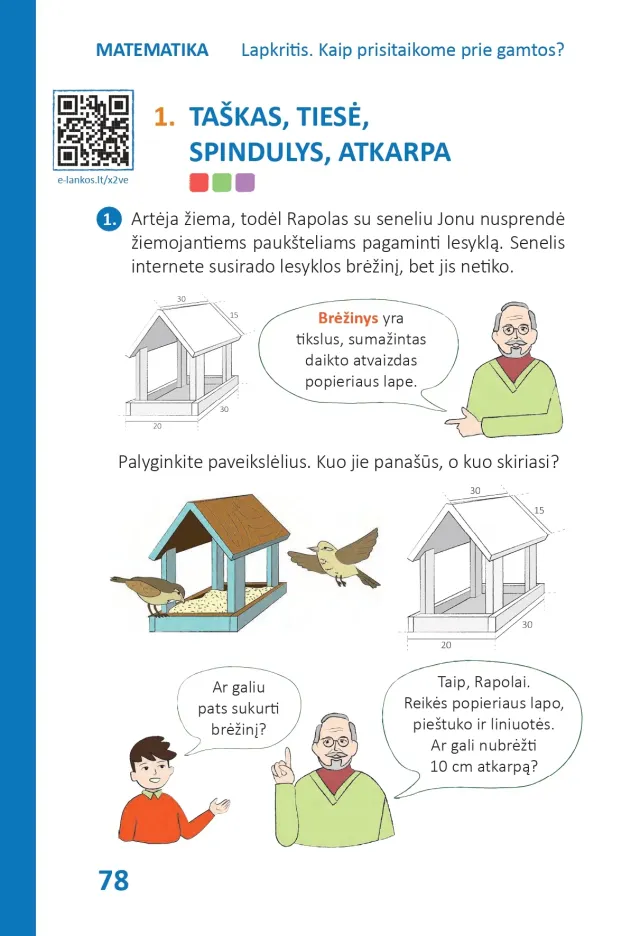 MATEMATIKA Lapkritis. Kaip prisitaikome prie gamtos?

e-lankos.lt/x2ve

1. TAŠKAS, TIESĖ, SPINDULYS, ATKARPA

1. Artėja žiema, todėl Rapolas su seneliu Jonu nusprendė žiemojantiems paukšteliams pagaminti lesyklą. Senelis internete susirado lesyklos brėžinį, bet jis netiko.

30
15
30
20

Brėžinys yra tikslus, sumažintas daikto atvaizdas popieriaus lape.

Palyginkite paveikslėlius. Kuo jie panašūs, o kuo skiriasi?

30
15
30
20

Ar galiu pats sukurti brėžinį?

Taip, Rapolai. Reikės popieriaus lapo, pieštuko ir liniuotės. Ar gali nubrėžti 10 cm atkarpą?

78