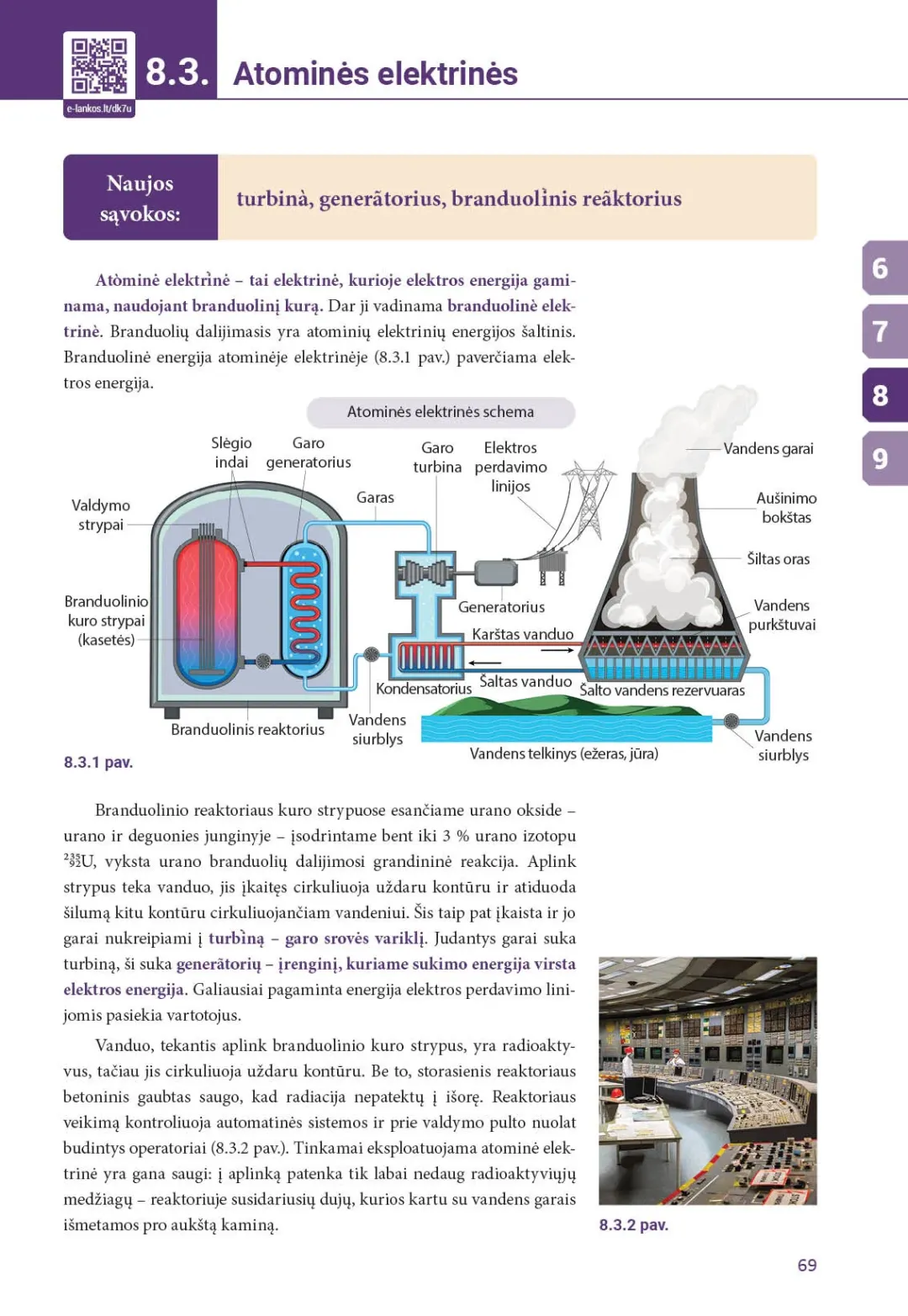 e-lankos.lt/dk7u

8.3. Atominės elektrinės

Naujos sąvokos:

turbinà, generãtorius, branduolìnis reãktorius

6
7
8
9

Atòminė elektrìnė – tai elektrinė, kurioje elektros energija gaminama, naudojant branduolinį kurą. Dar ji vadinama branduolinė elektrinė. Branduolių dalijimasis yra atominių elektrinių energijos šaltinis. Branduolinė energija atominėje elektrinėje (8.3.1 pav.) paverčiama elektros energija.

Atominės elektrinės schema

Slėgio indai
Garo generatorius
Garo turbina
Elektros perdavimo linijos
Vandens garai
Valdymo strypai
Garas
Aušinimo bokštas
Šiltas oras
Branduolinio kuro strypai (kasetės)
Generatorius
Vandens purkštuvai
Karštas vanduo
Šaltas vanduo
Kondensatorius
Šalto vandens rezervuaras
Branduolinis reaktorius
Vandens siurblys
Vandens telkinys (ežeras, jūra)
Vandens siurblys

8.3.1 pav.

Branduolinio reaktoriaus kuro strypuose esančiame urano okside – urano ir deguonies junginyje – įsodrintame bent iki 3 % urano izotopu $^{235}_{92}U$, vyksta urano branduolių dalijimosi grandininė reakcija. Aplink strypus teka vanduo, jis įkaitęs cirkuliuoja uždaru kontūru ir atiduoda šilumą kitu kontūru cirkuliuojančiam vandeniui. Šis taip pat įkaista ir jo garai nukreipiami į turbìną – garo srovės variklį. Judantys garai suka turbiną, ši suka generãtorių – įrenginį, kuriame sukimo energija virsta elektros energija. Galiausiai pagaminta energija elektros perdavimo linijomis pasiekia vartotojus.

Vanduo, tekantis aplink branduolinio kuro strypus, yra radioaktyvus, tačiau jis cirkuliuoja uždaru kontūru. Be to, storasienis reaktoriaus betoninis gaubtas saugo, kad radiacija nepatektų į išorę. Reaktoriaus veikimą kontroliuoja automatinės sistemos ir prie valdymo pulto nuolat budintys operatoriai (8.3.2 pav.). Tinkamai eksploatuojama atominė elektrinė yra gana saugi: į aplinką patenka tik labai nedaug radioaktyviųjų medžiagų – reaktoriuje susidariusių dujų, kurios kartu su vandens garais išmetamos pro aukštą kaminą.

8.3.2 pav.

69