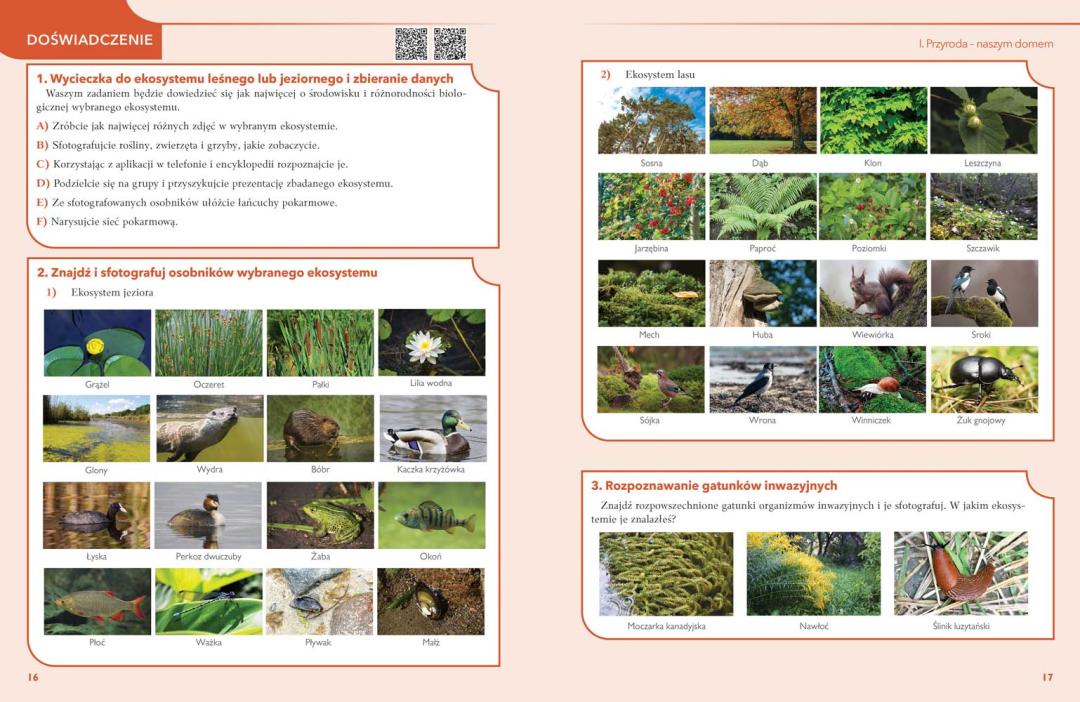 DOŚWIADCZENIE

1. Wycieczka do ekosystemu leśnego lub jeziornego i zbieranie danych

Waszym zadaniem będzie dowiedzieć się jak najwięcej o środowisku i różnorodności biologicznej wybranego ekosystemu.

A) Zróbcie jak najwięcej różnych zdjęć w wybranym ekosystemie.

B) Sfotografujcie rośliny, zwierzęta i grzyby, jakie zobaczycie.

C) Korzystając z aplikacji w telefonie i encyklopedii rozpoznajcie je.

D) Podzielcie się na grupy i przyszykujcie prezentację zbadanego ekosystemu.

E) Ze sfotografowanych osobników ułóżcie łańcuchy pokarmowe.

F) Narysujcie sieć pokarmową.

2. Znajdź i sfotografuj osobników wybranego ekosystemu

1) Ekosystem jeziora

Grążel
Oczeret
Pałki
Lilia wodna
Glony
Wydra
Bóbr
Kaczka krzyżówka
Łyska
Perkoz dwuczuby
Żaba
Okoń
Płoć
Ważka
Pływak
Małż

16

I. Przyroda - naszym domem

2) Ekosystem lasu

Sosna
Dąb
Klon
Leszczyna
Jarzębina
Paproć
Poziomki
Szczawik
Mech
Huba
Wiewiórka
Sroki
Sójka
Wrona
Winniczek
Żuk gnojowy

3. Rozpoznawanie gatunków inwazyjnych

Znajdź rozpowszechnione gatunki organizmów inwazyjnych i je sfotografuj. W jakim ekosystemie je znalazłeś?

Moczarka kanadyjska
Nawłoć
Ślinik luzytański

17